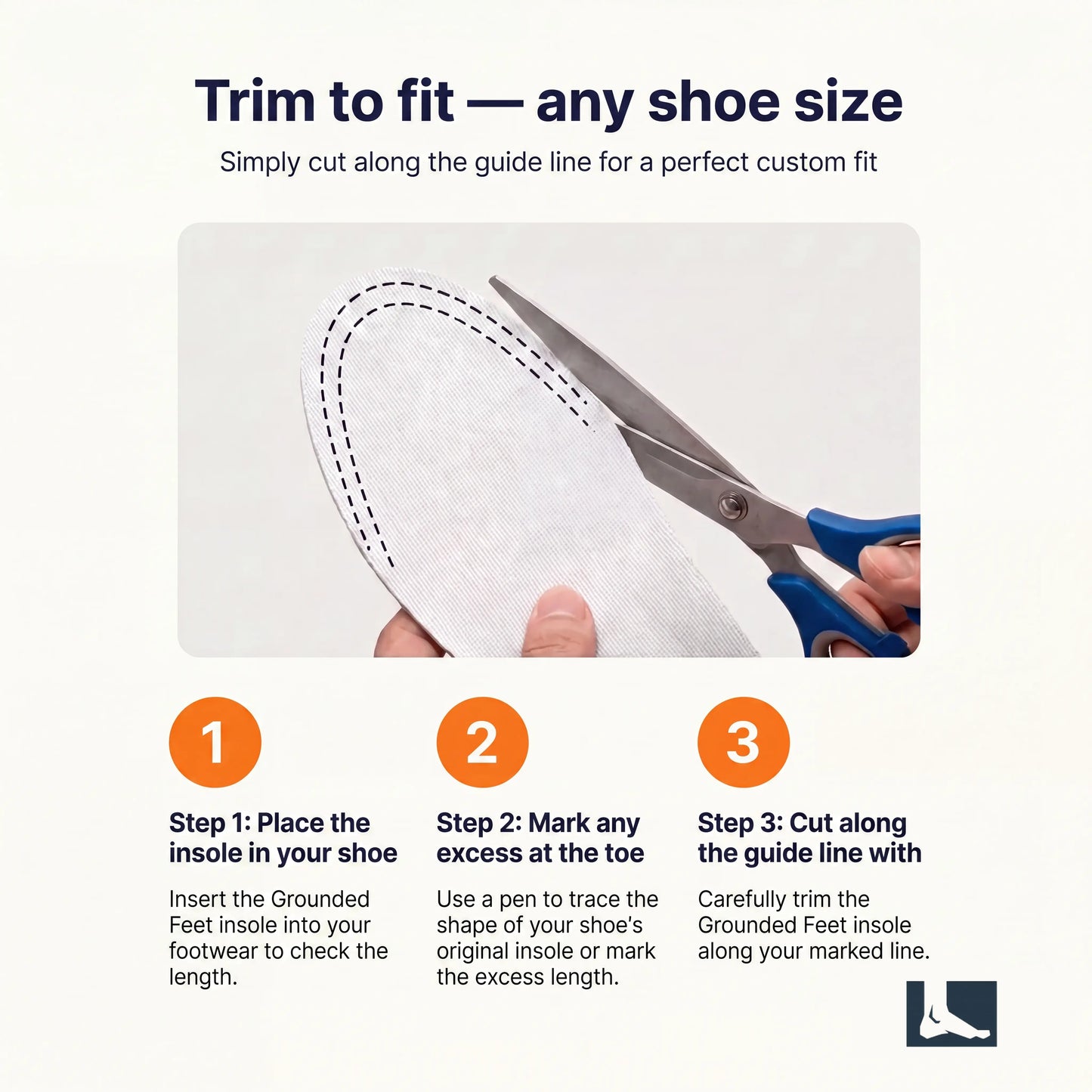 Trim to fit — any shoe size

Simply cut along the guide line for a perfect custom fit

1

Step 1: Place the insole in your shoe

Insert the Grounded Feet insole into your footwear to check the length.

2

Step 2: Mark any excess at the toe

Use a pen to trace the shape of your shoe's original insole or mark the excess length.

3

Step 3: Cut along the guide line with

Carefully trim the Grounded Feet insole along your marked line.