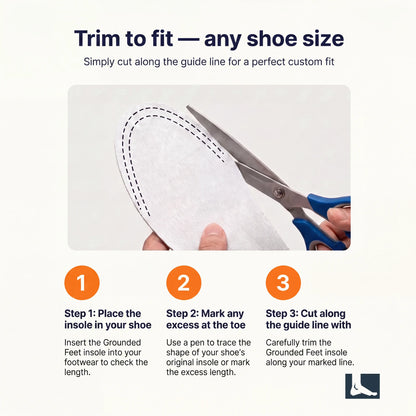 Trim to fit — any shoe size

Simply cut along the guide line for a perfect custom fit

1

Step 1: Place the insole in your shoe

Insert the Grounded Feet insole into your footwear to check the length.

2

Step 2: Mark any excess at the toe

Use a pen to trace the shape of your shoe's original insole or mark the excess length.

3

Step 3: Cut along the guide line with

Carefully trim the Grounded Feet insole along your marked line.