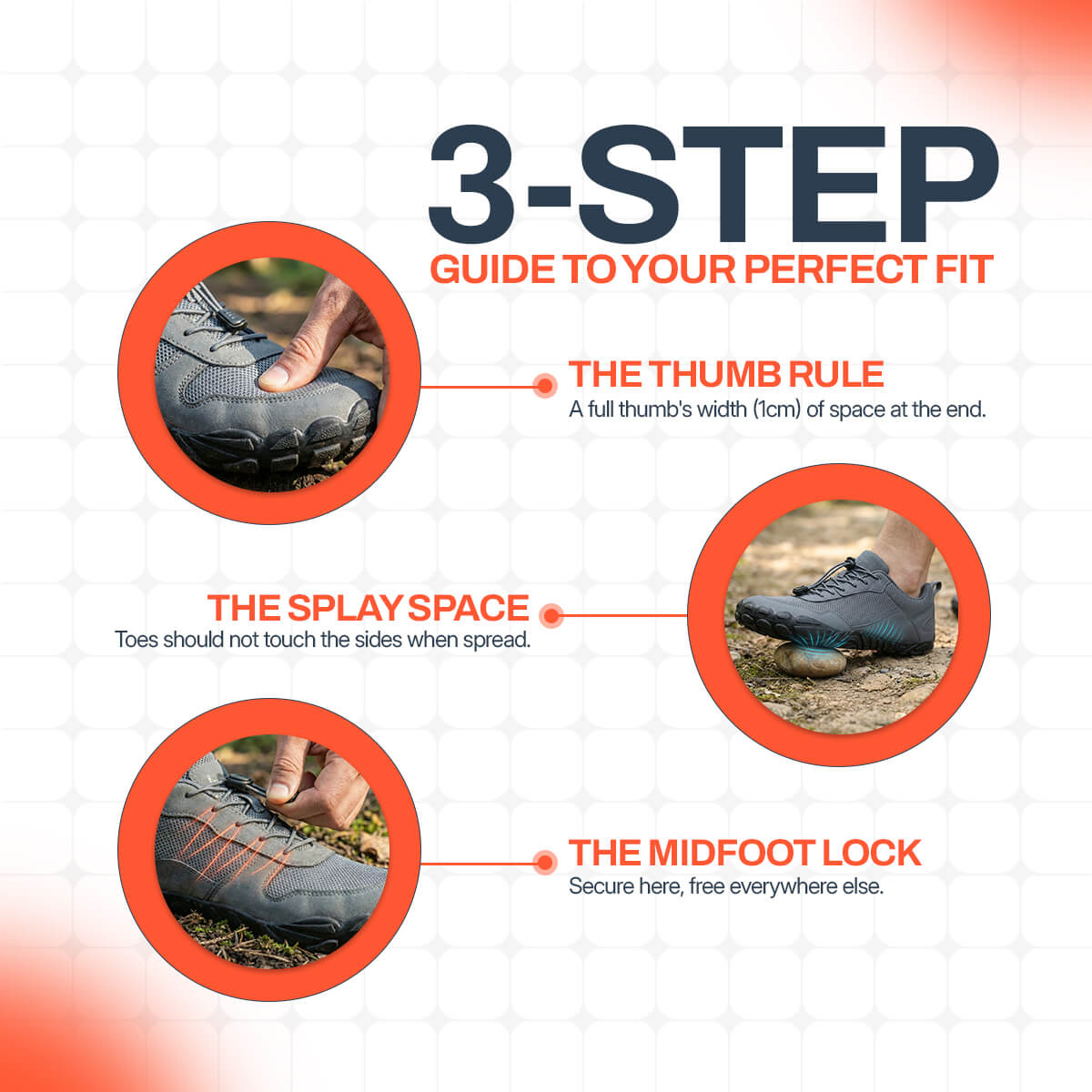 3-STEP
GUIDE TO YOUR PERFECT FIT

THE THUMB RULE
A full thumb's width (1cm) of space at the end.

THE SPLAY SPACE
Toes should not touch the sides when spread.

THE MIDFOOT LOCK
Secure here, free everywhere else.